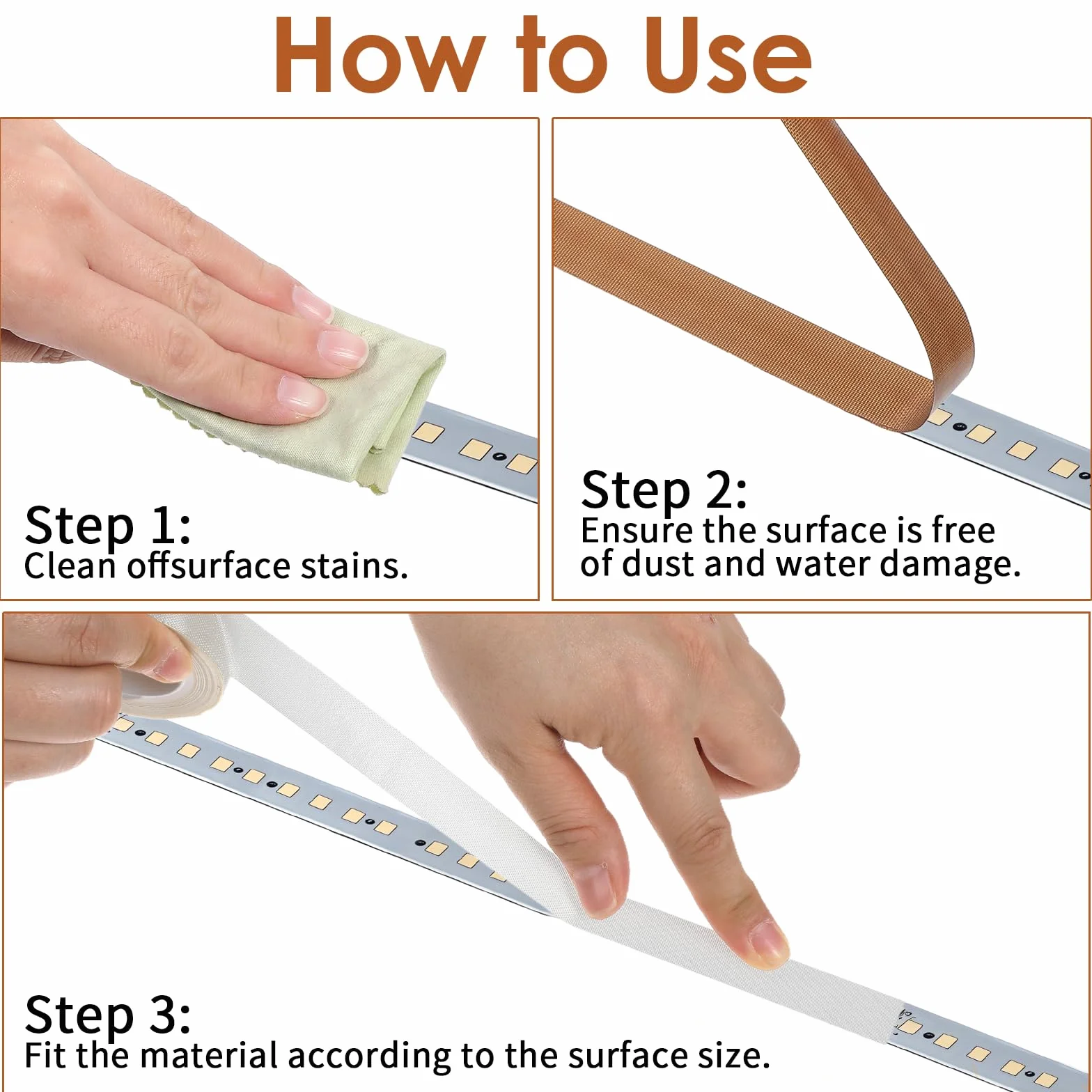 How to Use

Step 1:
Clean offsurface stains.

Step 2:
Ensure the surface is free of dust and water damage.

Step 3:
Fit the material according to the surface size.