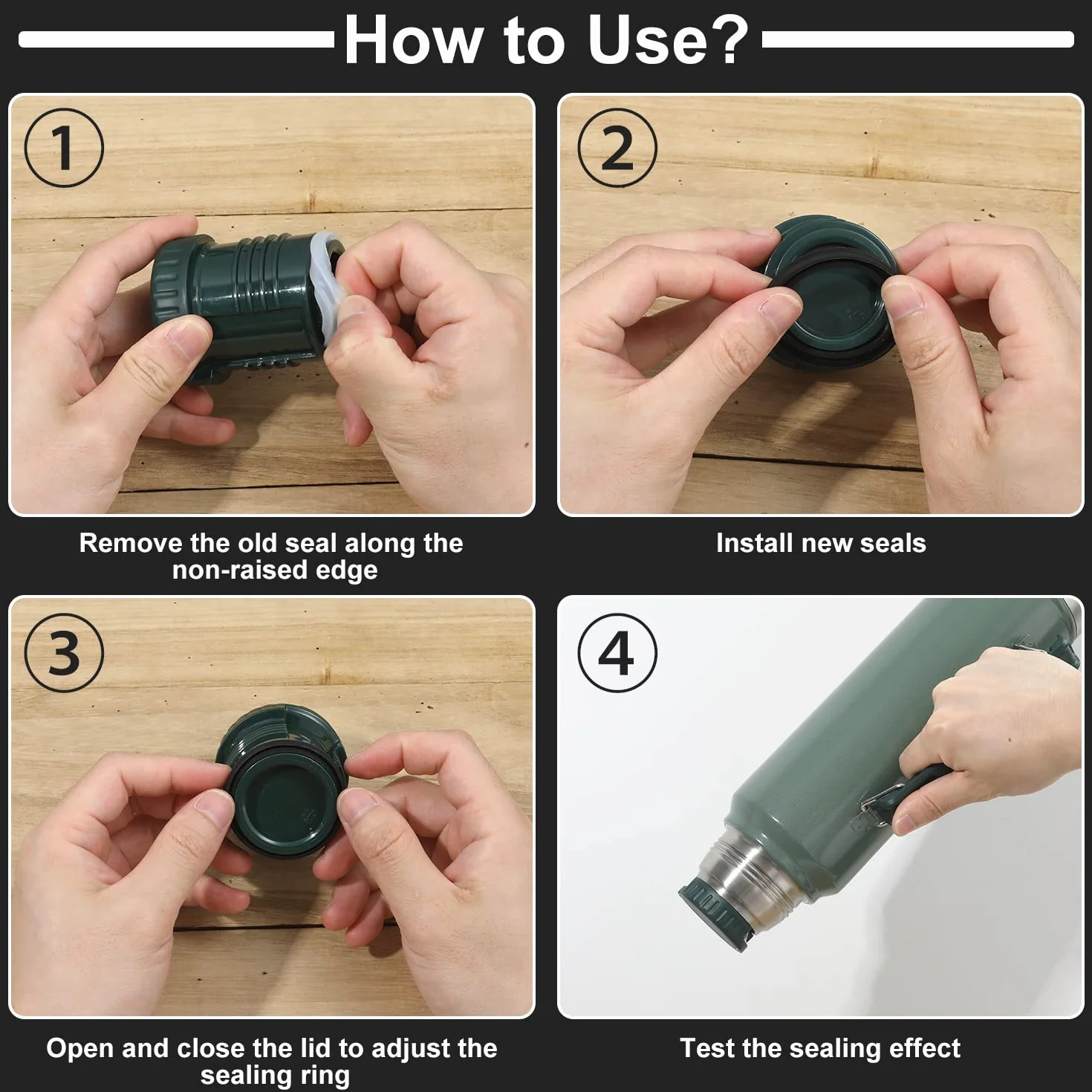 How to Use?

1

Remove the old seal along the non-raised edge

2

Install new seals

3

Open and close the lid to adjust the sealing ring

4

Test the sealing effect