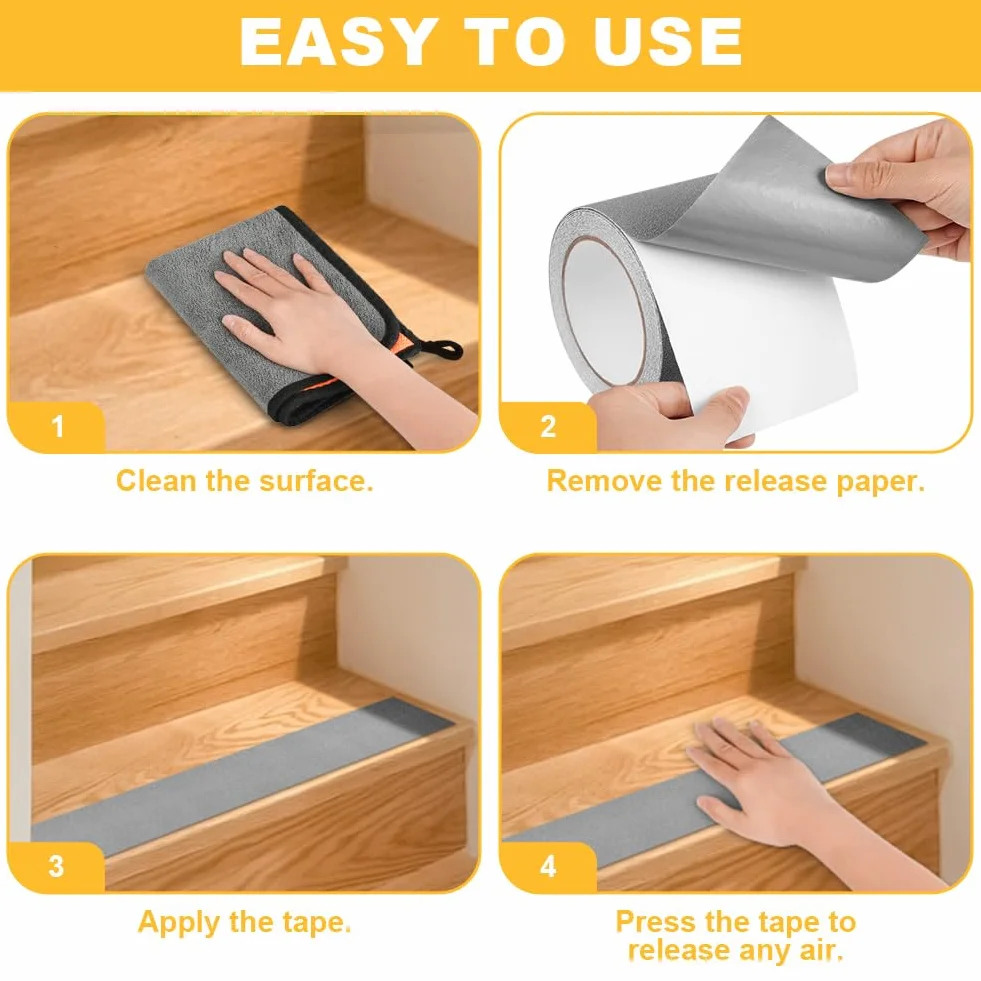 EASY TO USE

1

Clean the surface.

2

Remove the release paper.

3

Apply the tape.

4

Press the tape to release any air.