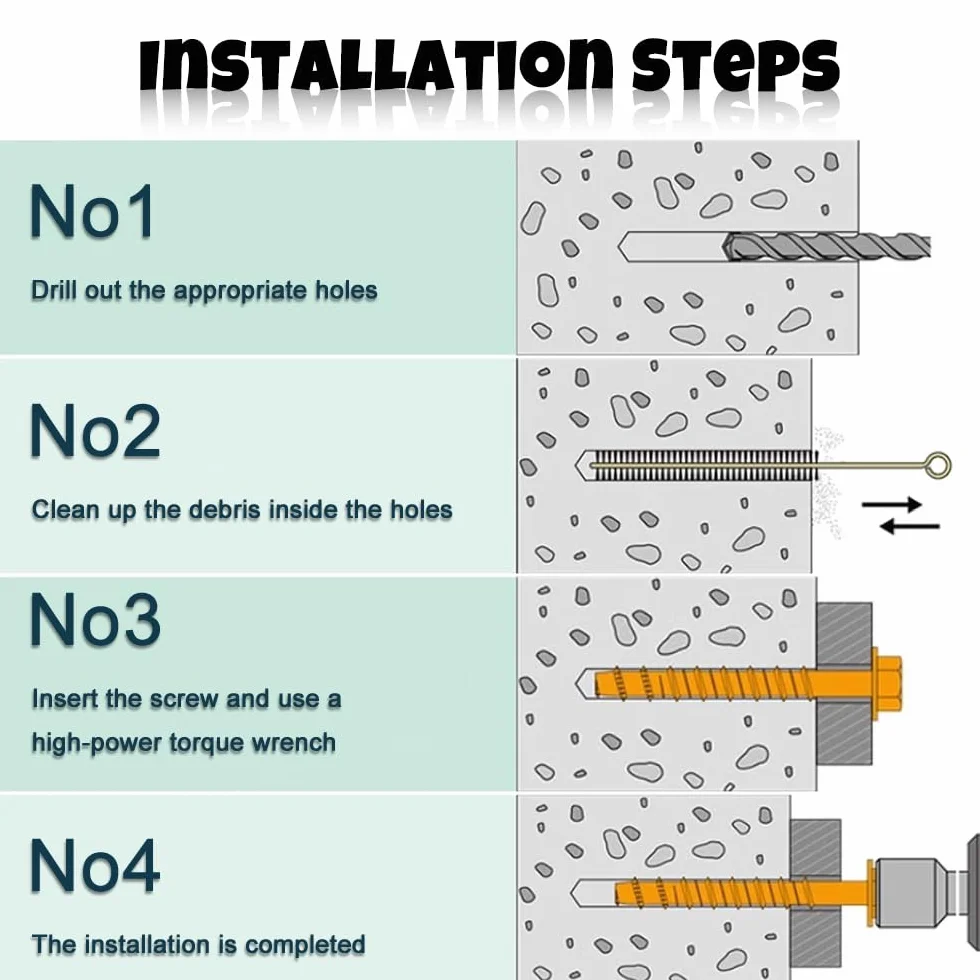 INSTALLATION STEPS

No1

Drill out the appropriate holes

No2

Clean up the debris inside the holes

No3

Insert the screw and use a high-power torque wrench

No4

The installation is completed