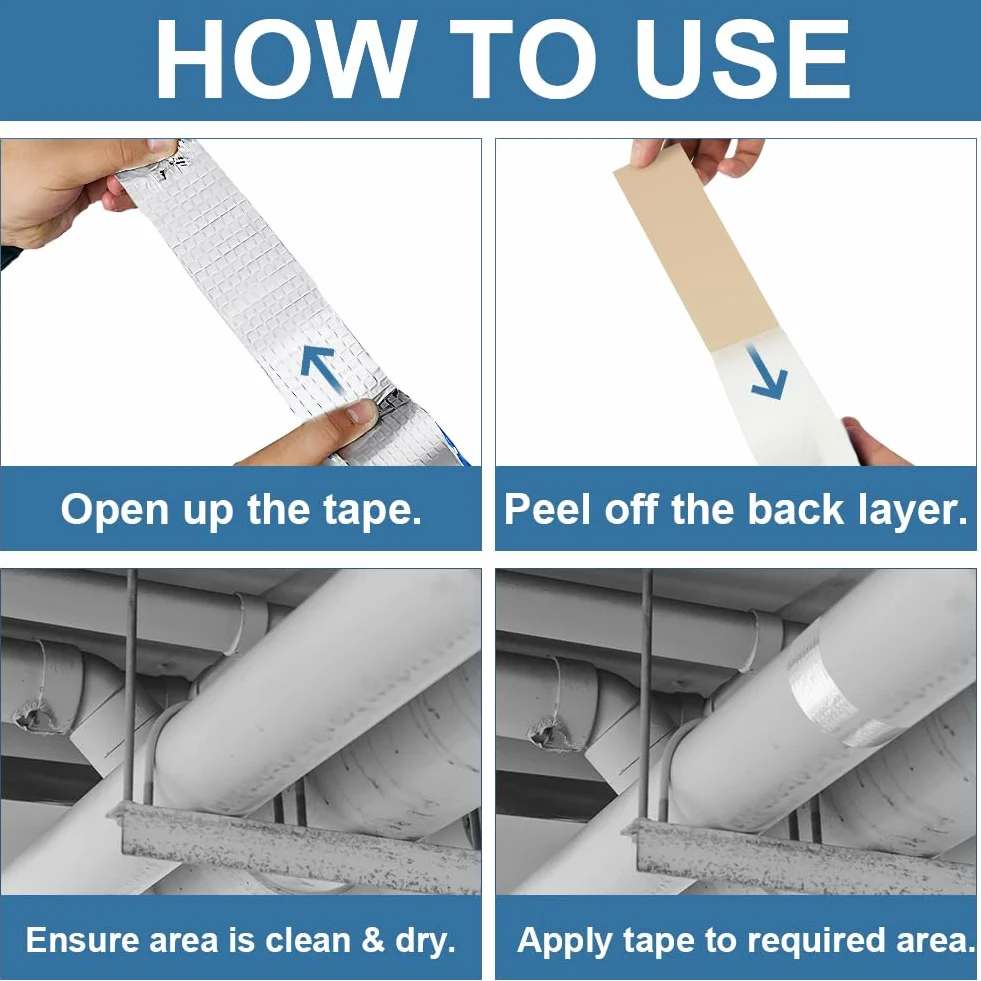 HOW TO USE

Open up the tape.

Peel off the back layer.

Ensure area is clean & dry.

Apply tape to required area.